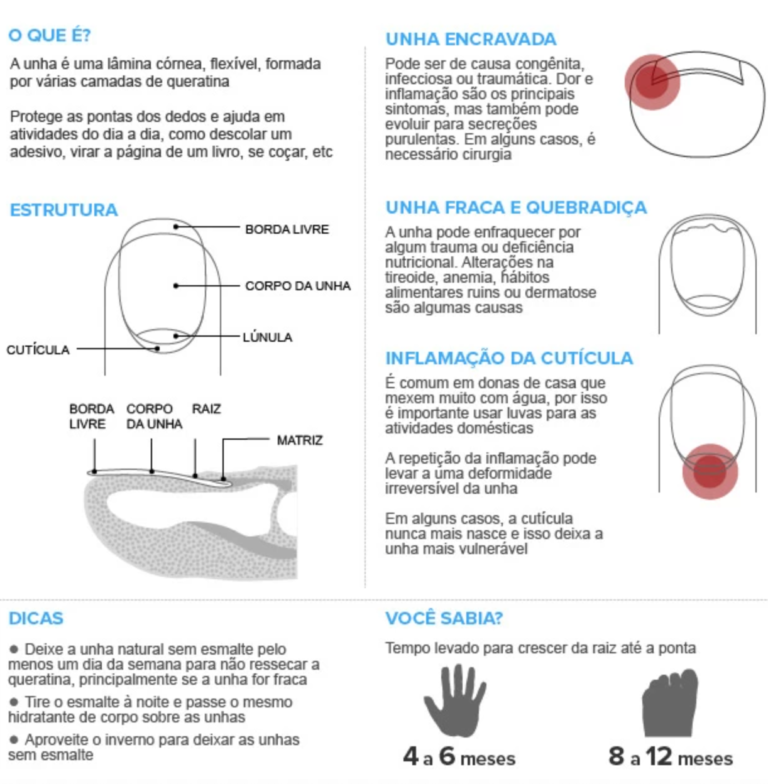 O QUE É?

A unha é uma lâmina córnea, flexível, formada por várias camadas de queratina

Protege as pontas dos dedos e ajuda em atividades do dia a dia, como descolar um adesivo, virar a página de um livro, se coçar, etc

ESTRUTURA

BORDA LIVRE

CORPO DA UNHA

LÚNULA

CUTÍCULA

BORDA LIVRE

CORPO DA UNHA

RAIZ

MATRIZ

UNHA ENCRAVADA

Pode ser de causa congênita, infecciosa ou traumática. Dor e inflamação são os principais sintomas, mas também pode evoluir para secreções purulentas. Em alguns casos, é necessário cirurgia

UNHA FRACA E QUEBRADIÇA

A unha pode enfraquecer por algum trauma ou deficiência nutricional. Alterações na tireoide, anemia, hábitos alimentares ruins ou dermatose são algumas causas

INFLAMAÇÃO DA CUTÍCULA

É comum em donas de casa que mexem muito com água, por isso é importante usar luvas para as atividades domésticas

A repetição da inflamação pode levar a uma deformidade irreversível da unha

Em alguns casos, a cutícula nunca mais nasce e isso deixa a unha mais vulnerável

DICAS

● Deixe a unha natural sem esmalte pelo menos um dia da semana para não ressecar a queratina, principalmente se a unha for fraca

● Tire o esmalte à noite e passe o mesmo hidratante de corpo sobre as unhas

● Aproveite o inverno para deixar as unhas sem esmalte

VOCÊ SABIA?

Tempo levado para crescer da raiz até a ponta

4 a 6 meses

8 a 12 meses